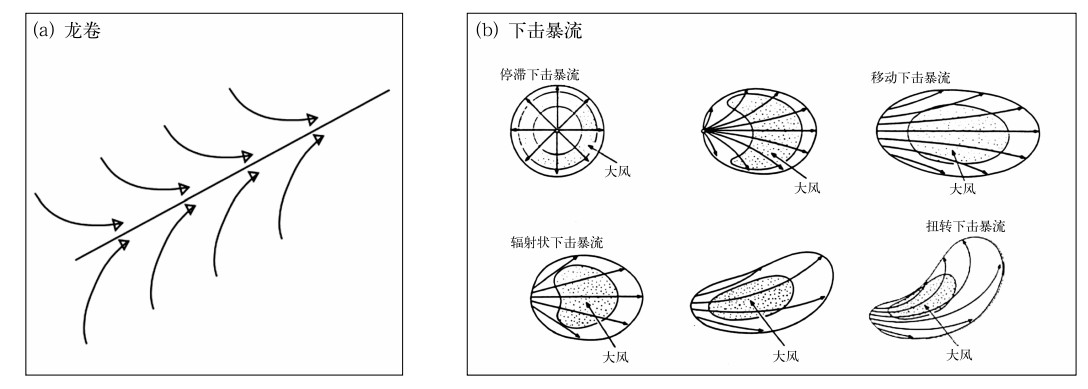 (a) 龙卷

(b) 下击暴流

停滞下击暴流

大风

大风

移动下击暴流

大风

辐射状下击暴流

大风

大风

扭转下击暴流

大风